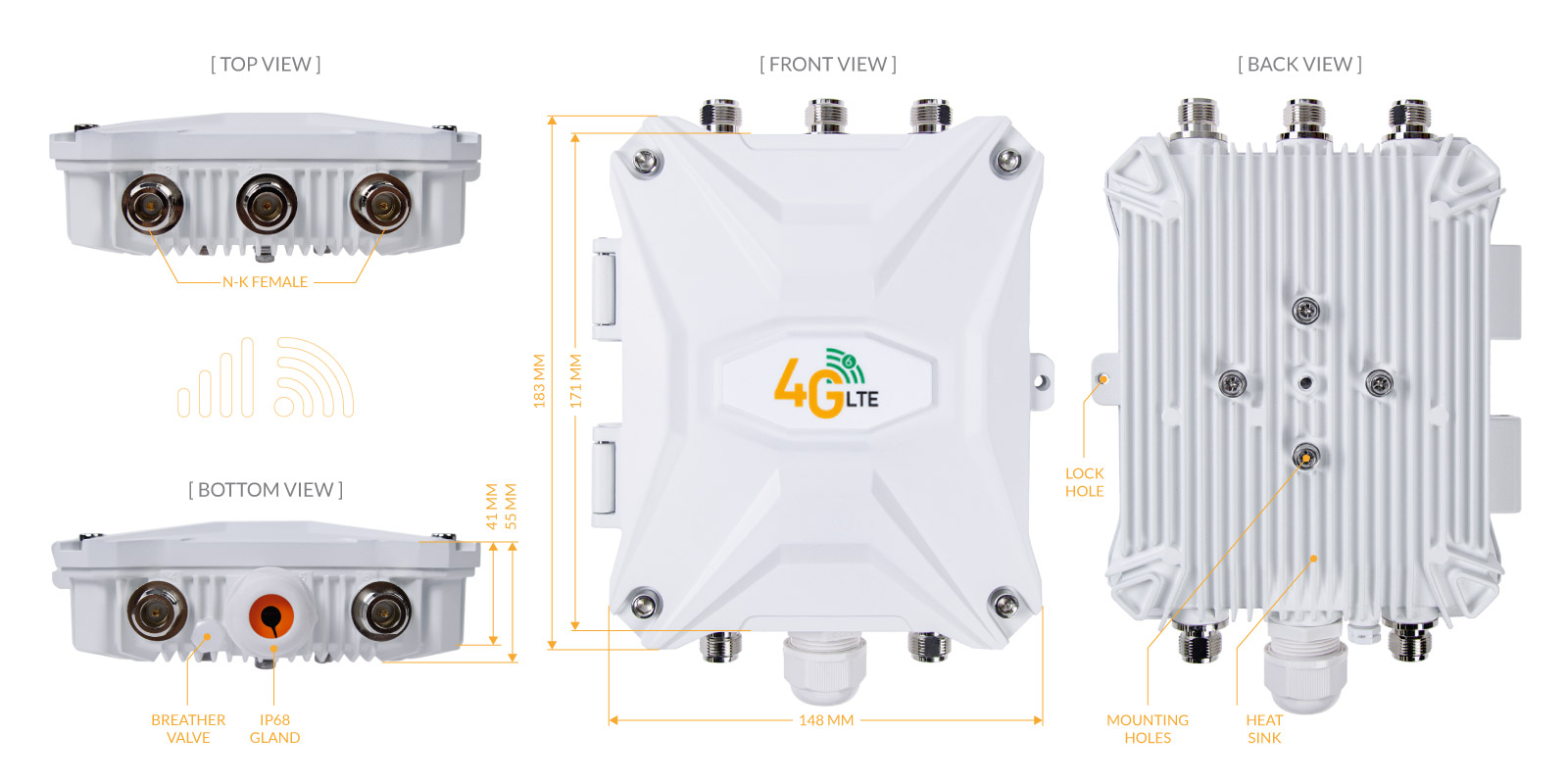 [ TOP VIEW ]

N-K FEMALE

[ BOTTOM VIEW ]

41 MM
55 MM

BREATHER VALVE

IP68 GLAND

[ FRONT VIEW ]

183 MM

171 MM

4G LTE

148 MM

[ BACK VIEW ]

LOCK HOLE

MOUNTING HOLES

HEAT SINK